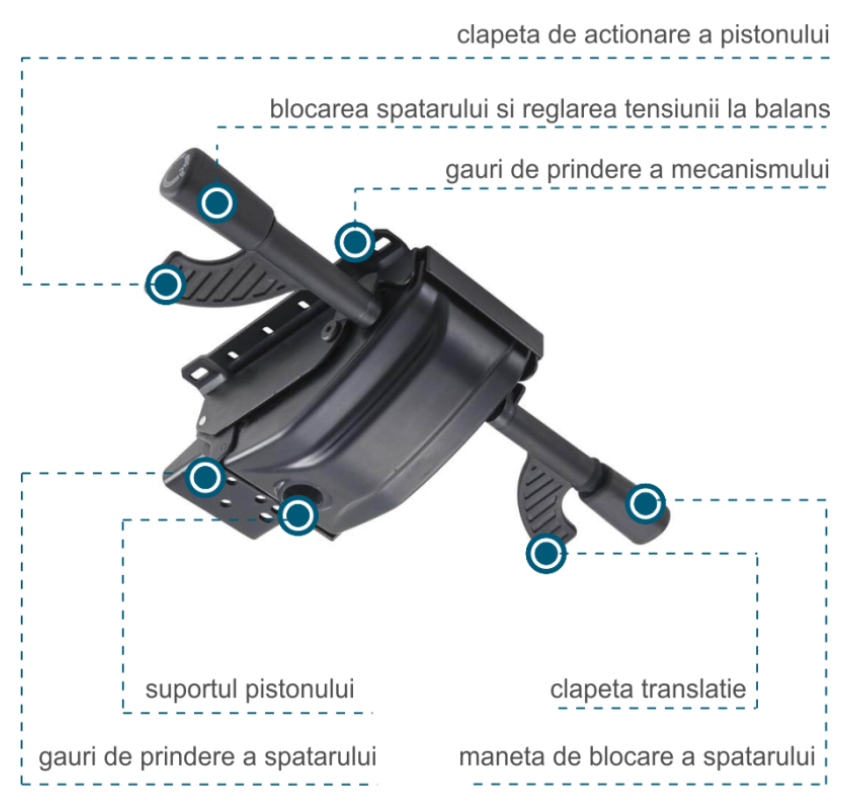 clapeta de actionare a pistonului

blocarea spatarului si reglarea tensiunii la balans

gauri de prindere a mecanismului

suportul pistonului

clapeta translatie

gauri de prindere a spatarului

maneta de blocare a spatarului