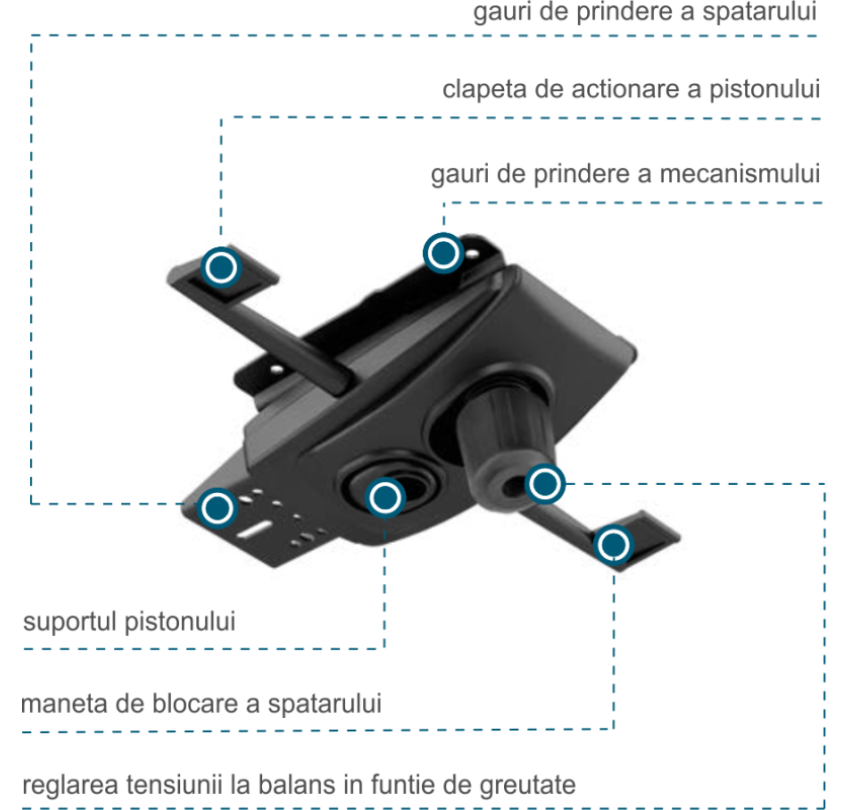 gauri de prindere a spatarului

clapeta de actionare a pistonului

gauri de prindere a mecanismului

suportul pistonului

maneta de blocare a spatarului

reglarea tensiunii la balans in funtie de greutate